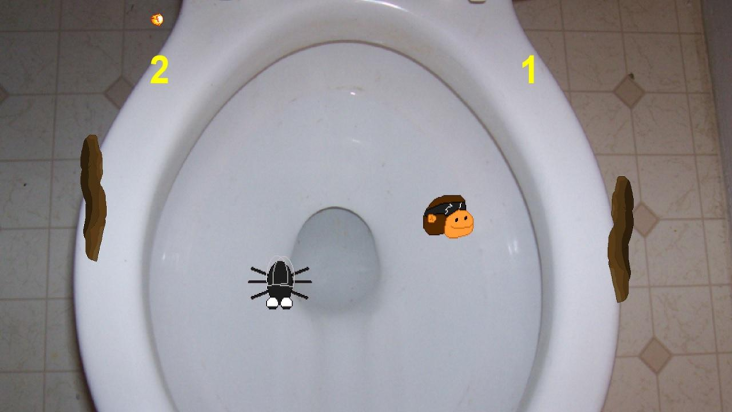 2

1